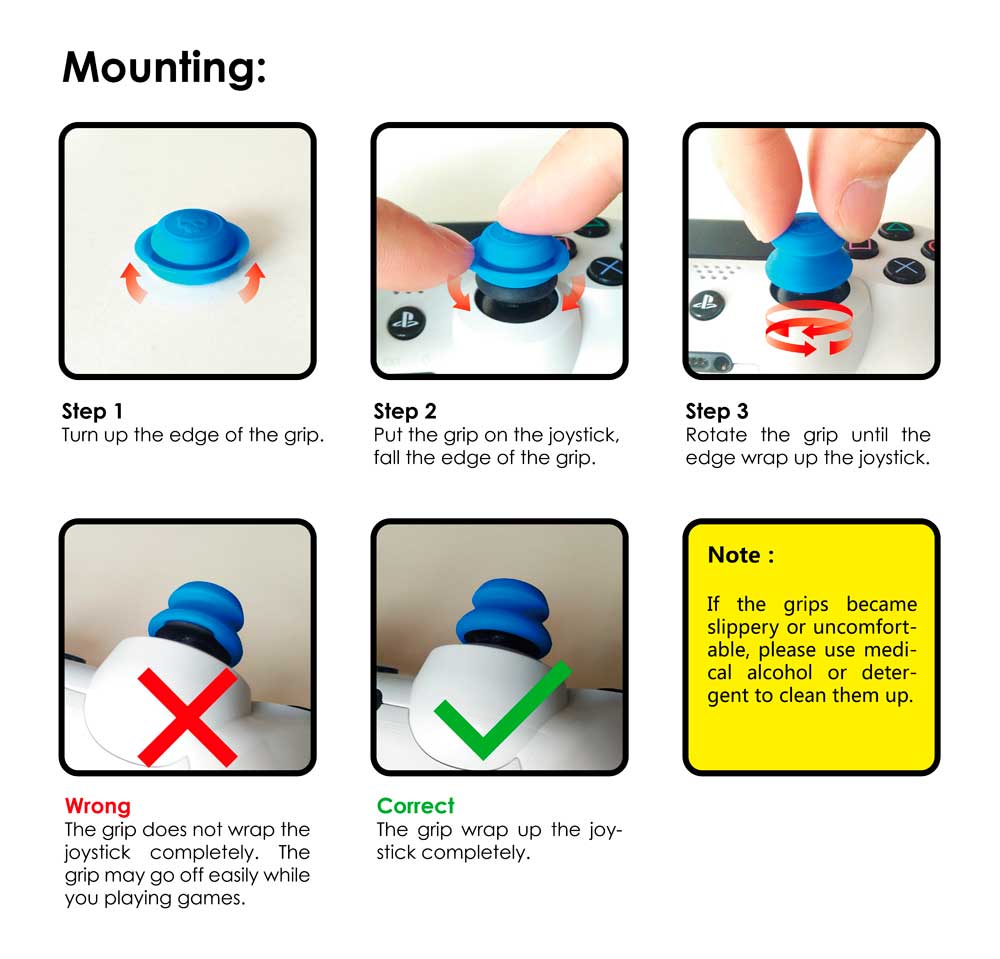 Mounting:

Step 1
Turn up the edge of the grip.

Step 2
Put the grip on the joystick, fall the edge of the grip.

Step 3
Rotate the grip until the edge wrap up the joystick.

Wrong
The grip does not wrap the joystick completely. The grip may go off easily while you playing games.

Correct
The grip wrap up the joystick completely.

Note :
If the grips became slippery or uncomfortable, please use medical alcohol or detergent to clean them up.